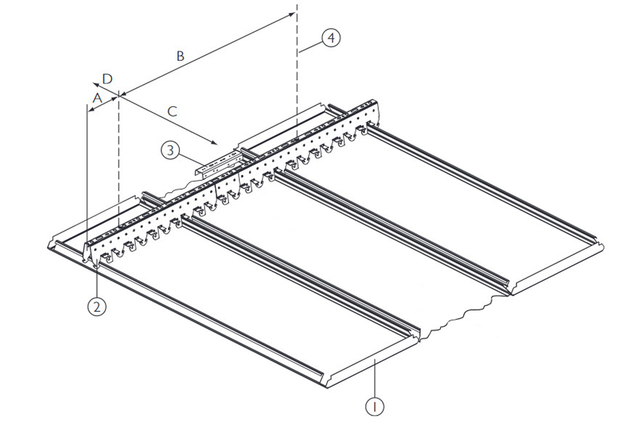 B
4
D
A
C
3
2
1