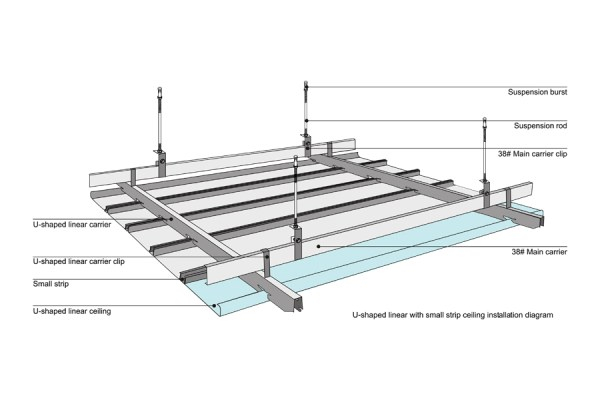 Suspension burst
Suspension rod
38# Main carrier clip
U-shaped linear carrier
38# Main carrier
U-shaped linear carrier clip
Small strip
U-shaped linear ceiling
U-shaped linear with small strip ceiling installation diagram