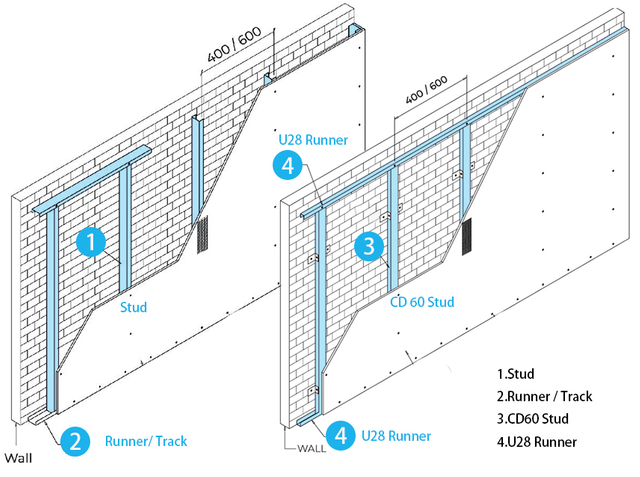 400 / 600

1

Stud

2

Runner/ Track

Wall

400 / 600

U28 Runner

4

3

CD 60 Stud

4

U28 Runner

WALL

1.Stud
2.Runner / Track
3.CD60 Stud
4.U28 Runner